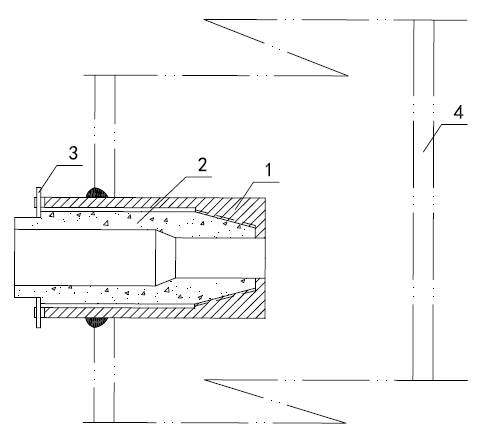 3
2
1
4